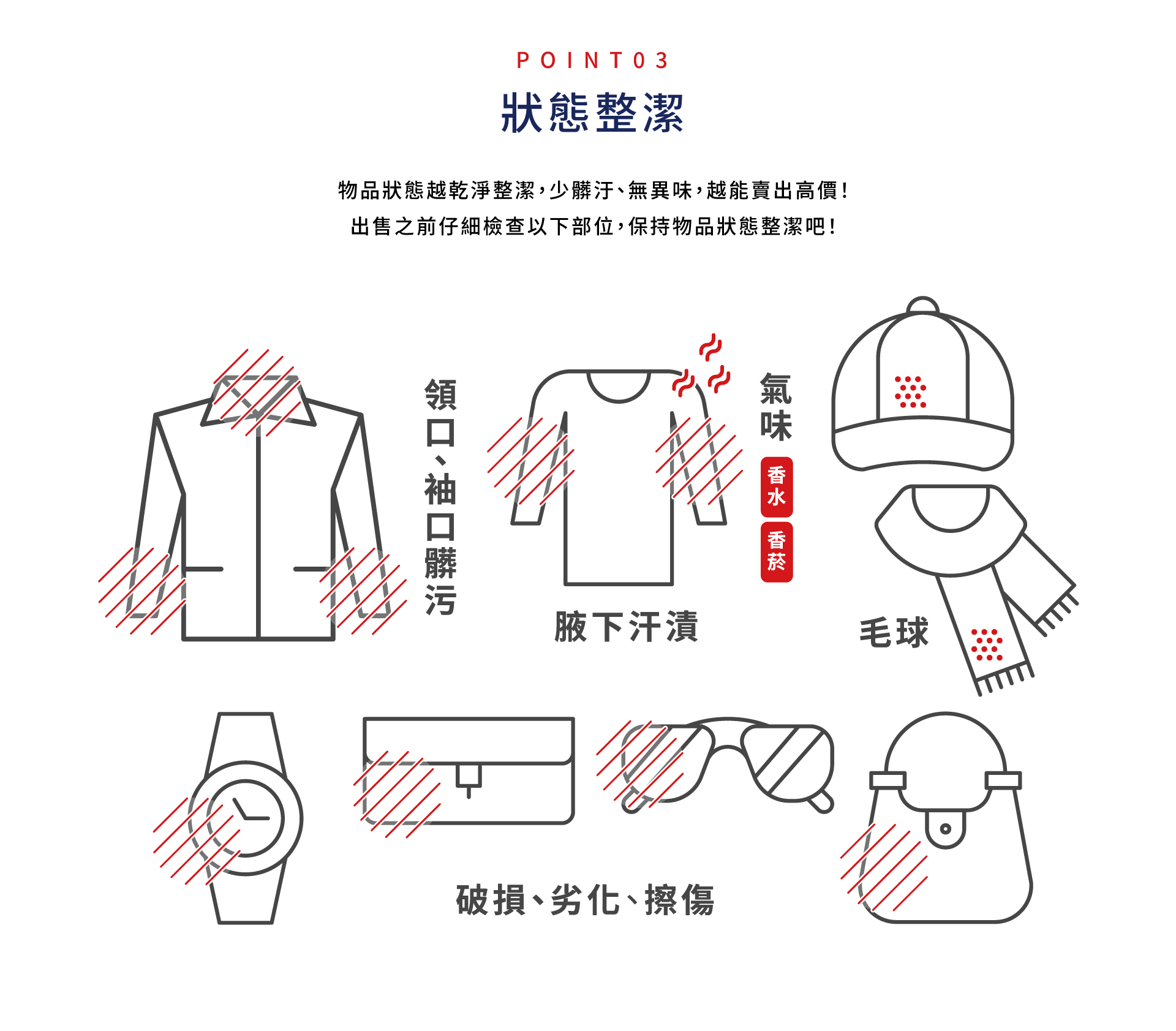 POINT03

狀態整潔

物品狀態越乾淨整潔，少髒汙、無異味，越能賣出高價！
出售之前仔細檢查以下部位，保持物品狀態整潔吧！

領口、袖口髒污

腋下汗漬

氣味

香水

香菸

毛球

破損、劣化、擦傷