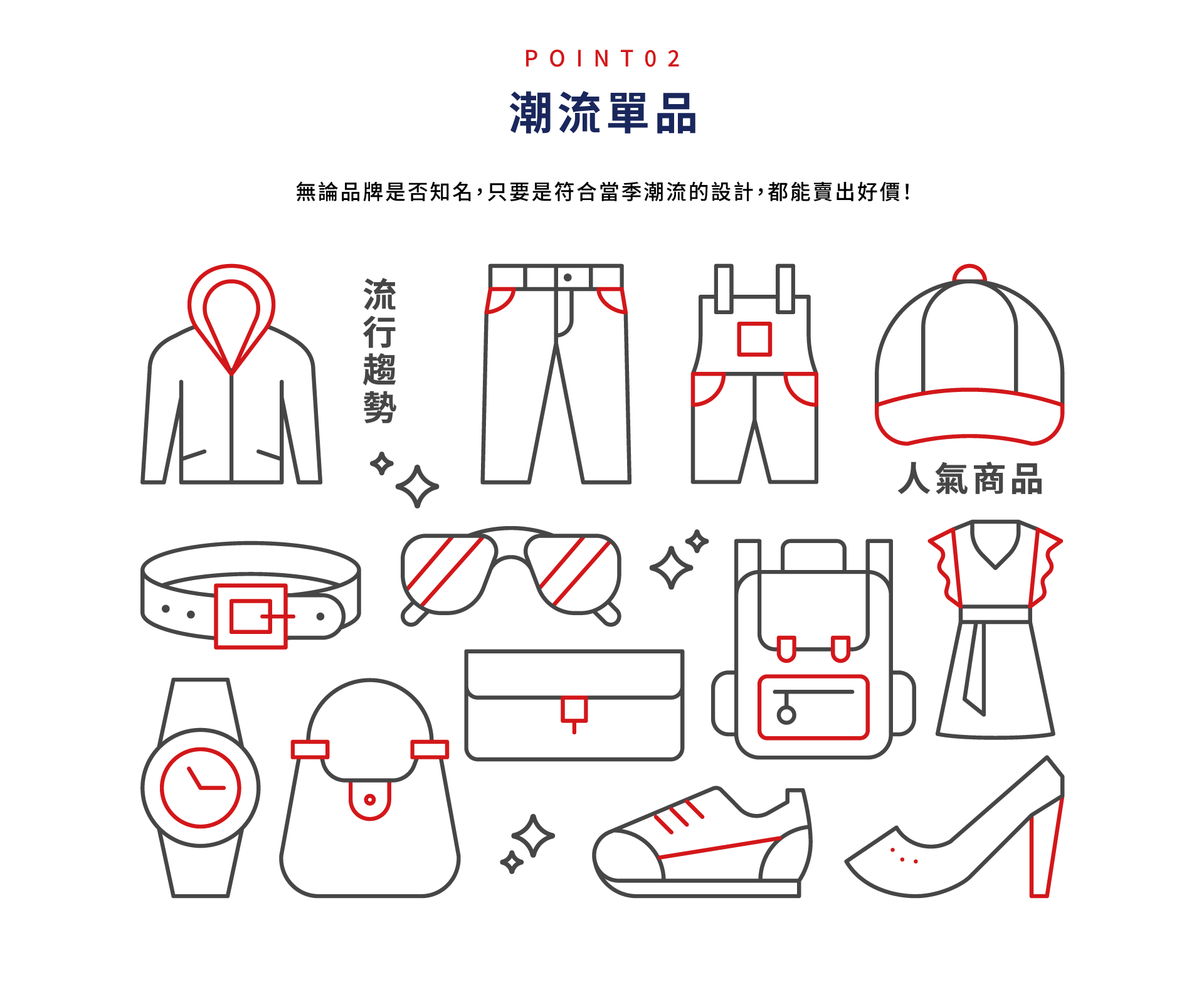 POINT02

潮流單品

無論品牌是否知名，只要是符合當季潮流的設計，都能賣出好價！

流行趨勢

人氣商品