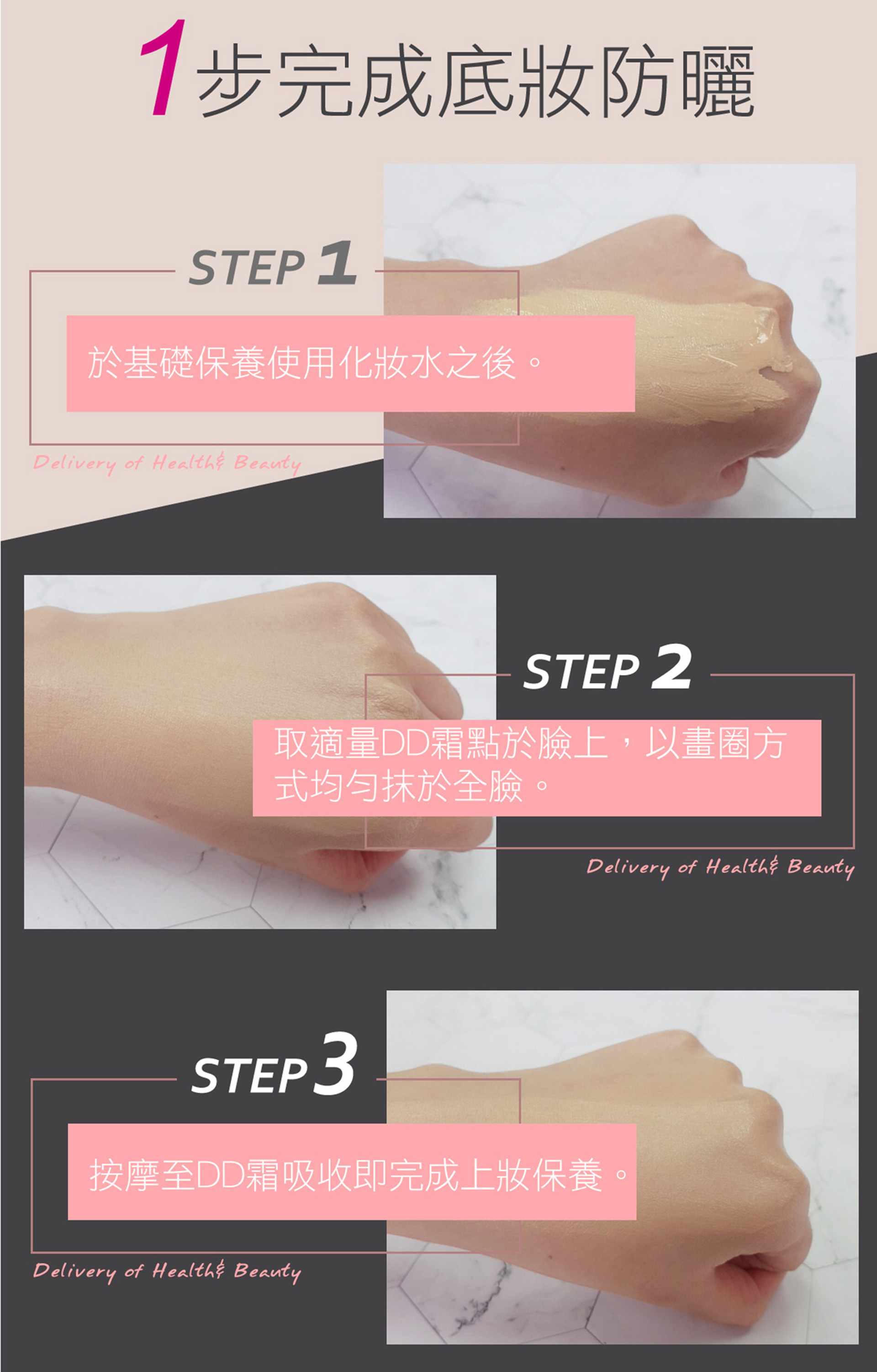 1步完成底妝防曬

STEP 1

於基礎保養使用化妝水之後。

Delivery of Health& Beauty

STEP 2

取適量DD霜點於臉上，以畫圈方式均勻抹於全臉。

Delivery of Health& Beauty

STEP 3

按摩至DD霜吸收即完成上妝保養。

Delivery of Health& Beauty