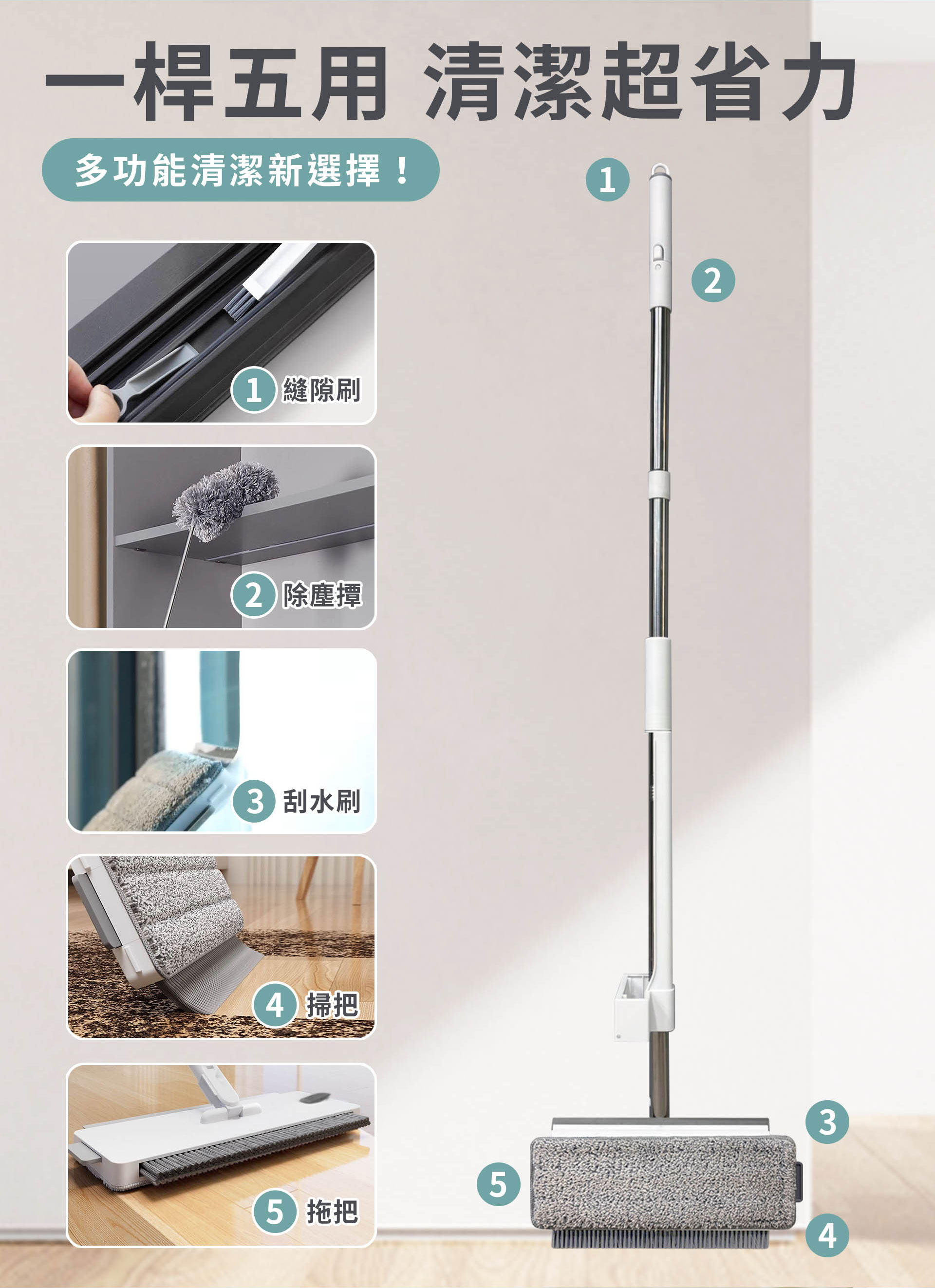 一桿五用 清潔超省力

多功能清潔新選擇！

1 縫隙刷

2 除塵撢

3 刮水刷

4 掃把

5 拖把

1

2

3

5

4